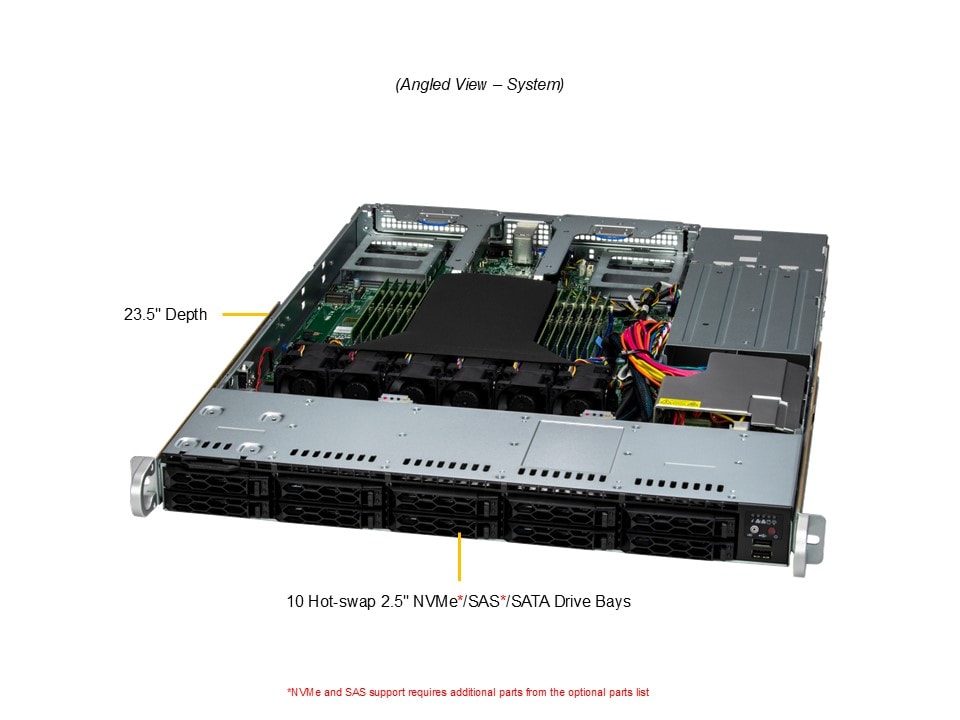 (Angled View – System)

23.5" Depth

10 Hot-swap 2.5" NVMe*/SAS*/SATA Drive Bays

*NVMe and SAS support requires additional parts from the optional parts list